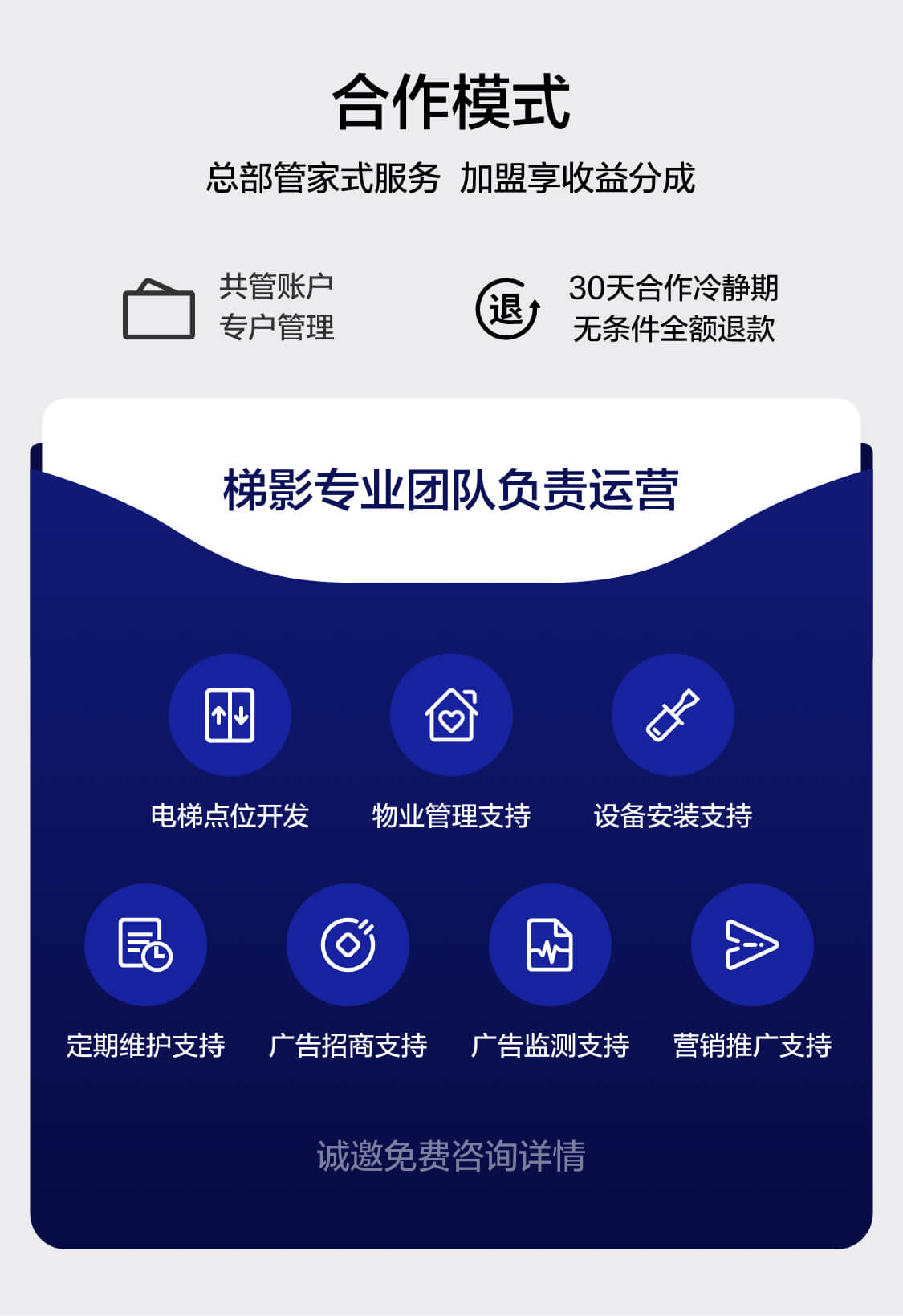 合作模式

总部管家式服务 加盟享收益分成

共管账户
专户管理

退

30天合作冷静期
无条件全额退款

梯影专业团队负责运营

电梯点位开发

物业管理支持

设备安装支持

定期维护支持

广告招商支持

广告监测支持

营销推广支持

诚邀免费咨询详情