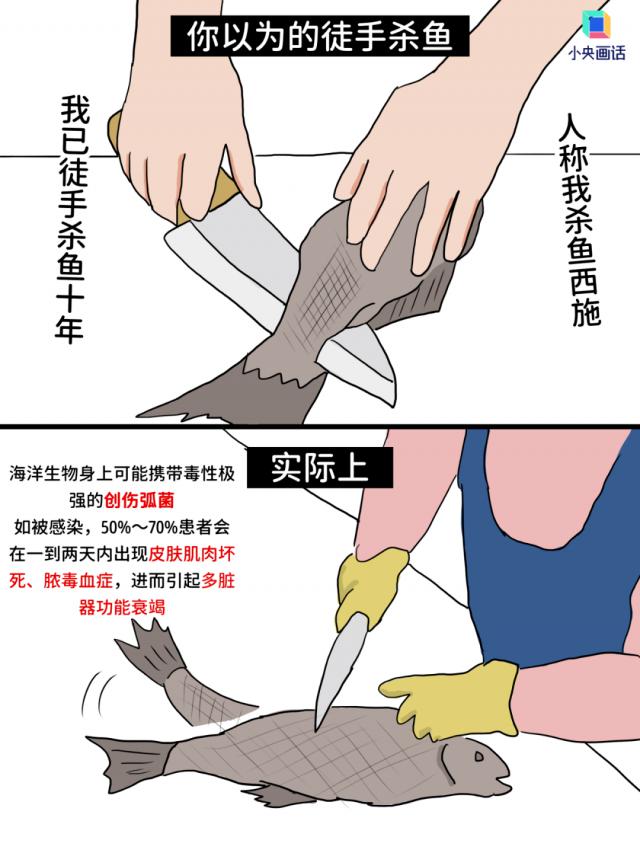 你以为的徒手杀鱼

小央画话

我已徒手杀鱼十年

人称我杀鱼西施

实际上

海洋生物身上可能携带毒性极强的创伤弧菌
如被感染，50%～70%患者会在一到两天内出现皮肤肌肉坏死、脓毒血症，进而引起多脏器功能衰竭