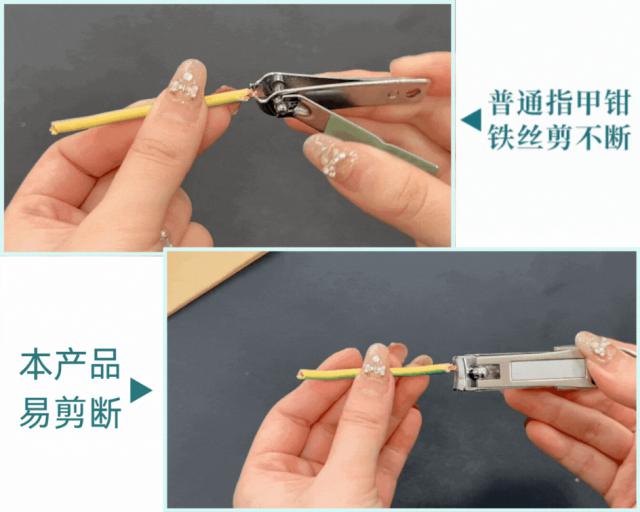 普通指甲钳
铁丝剪不断

本产品
易剪断