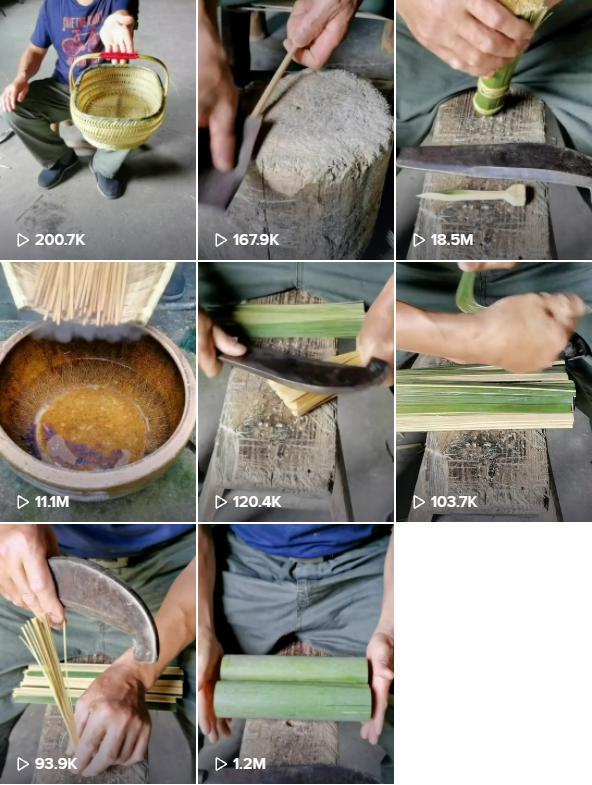 200.7K

167.9K

18.5M

11.1M

120.4K

103.7K

93.9K

1.2M