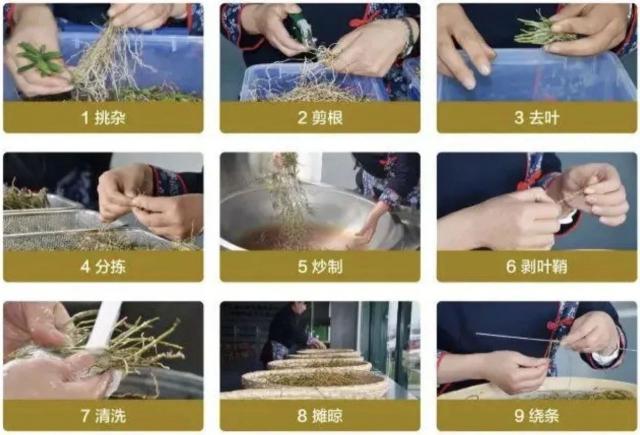 1 挑杂

2 剪根

3 去叶

4 分拣

5 炒制

6 剥叶鞘

7 清洗

8 摊晾

9 绕条