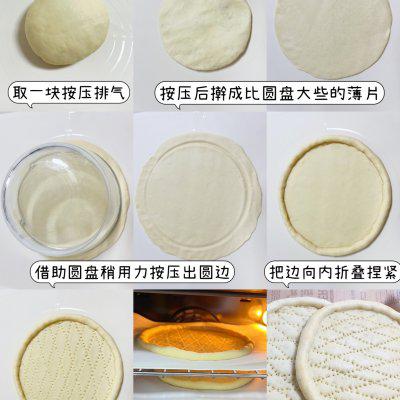 取一块按压排气

按压后擀成比圆盘大些的薄片

借助圆盘稍用力按压出圆边

把边向内折叠捏紧