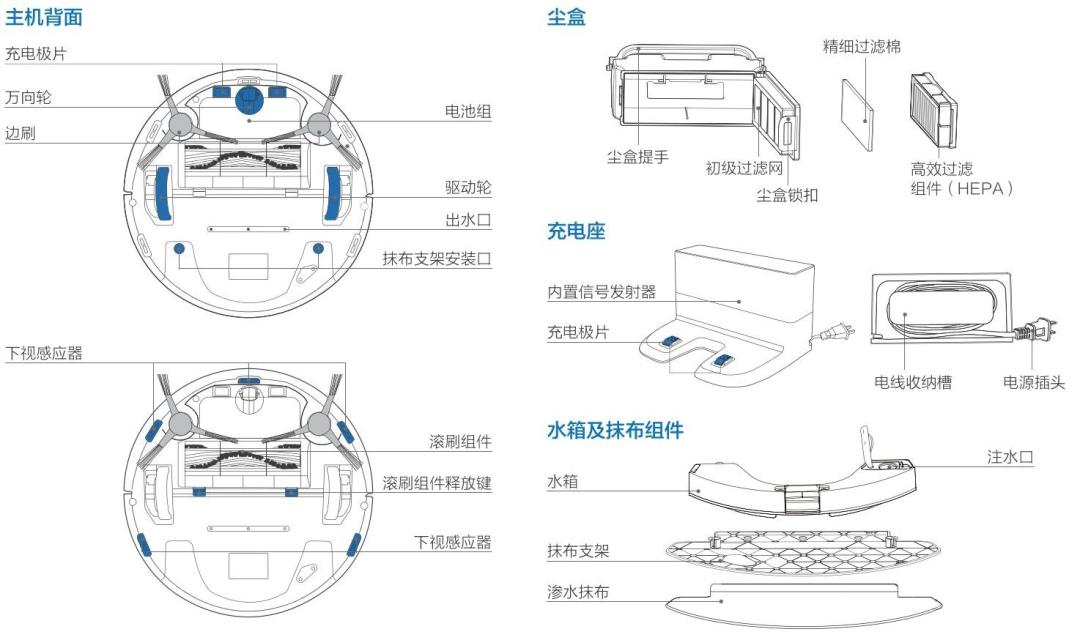 主机背面

充电极片

万向轮

边刷

电池组

驱动轮

出水口

抹布支架安装口

下视感应器

滚刷组件

滚刷组件释放键

下视感应器

尘盒

精细过滤棉

尘盒提手

初级过滤网

尘盒锁扣

高效过滤组件（HEPA）

充电座

内置信号发射器

充电极片

电线收纳槽

电源插头

水箱及抹布组件

注水口

水箱

抹布支架

渗水抹布