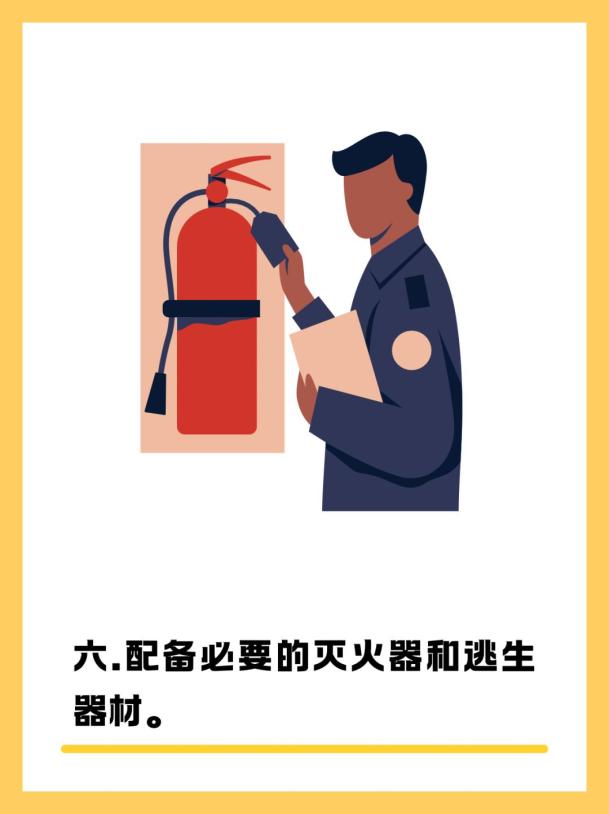 六.配备必要的灭火器和逃生器材。