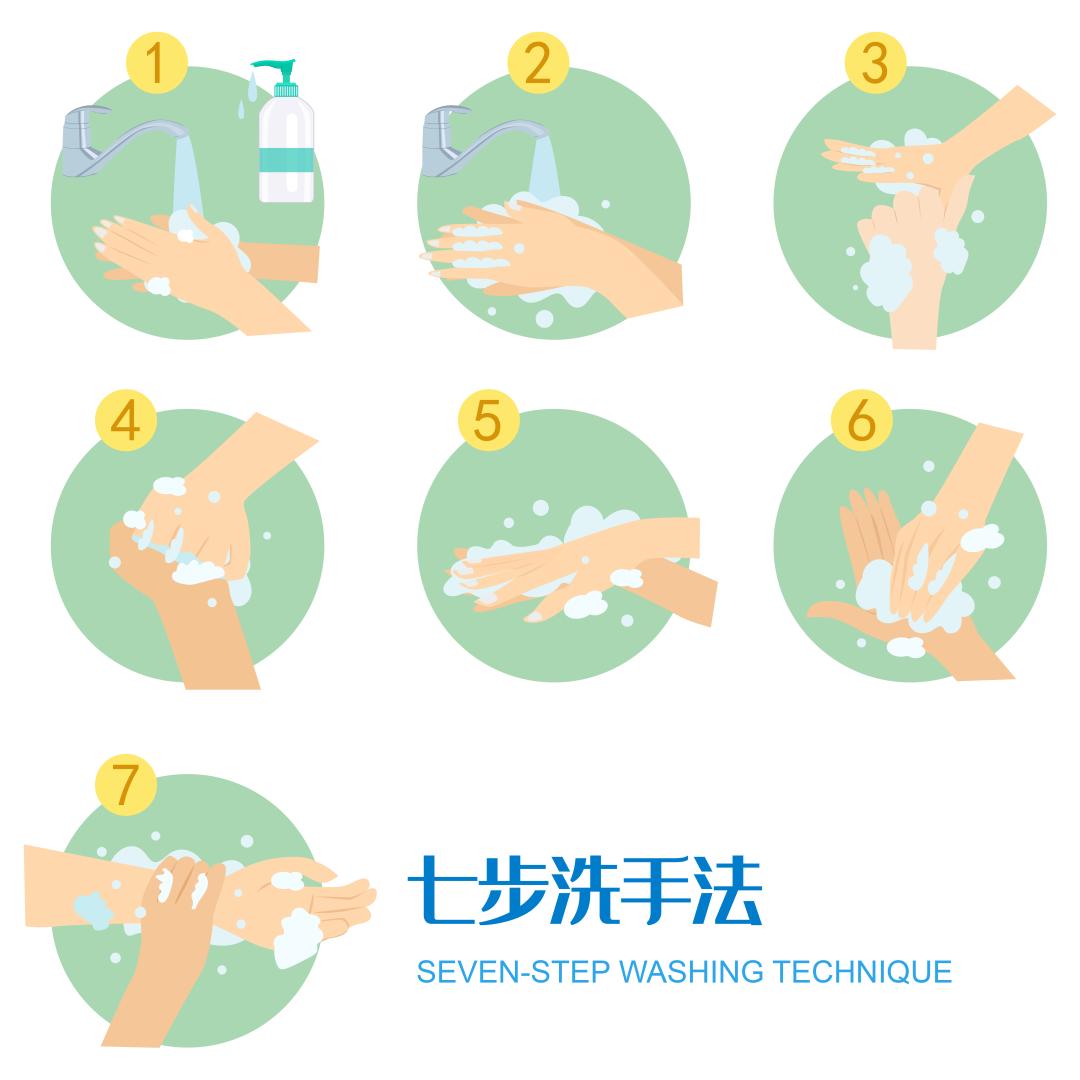 1

2

3

4

5

6

7

七步洗手法

SEVEN-STEP WASHING TECHNIQUE