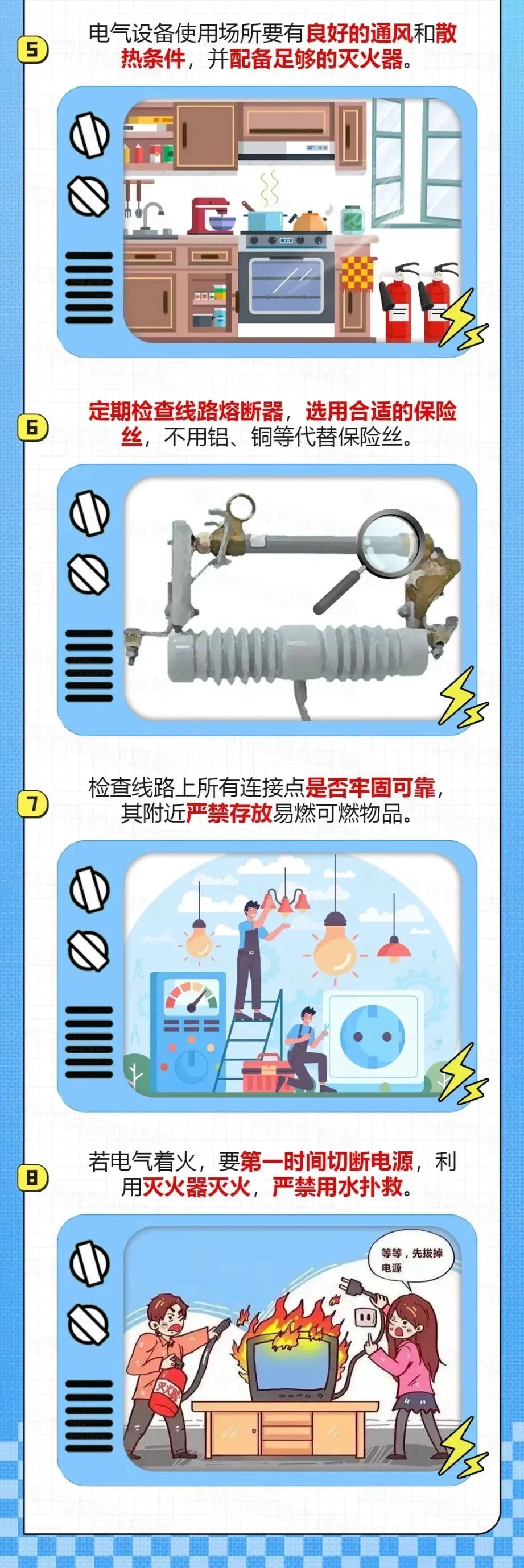 5 电气设备使用场所要有良好的通风和散热条件，并配备足够的灭火器。

6 定期检查线路熔断器，选用合适的保险丝，不用铝、铜等代替保险丝。

7 检查线路上所有连接点是否牢固可靠，其附近严禁存放易燃可燃物品。

8 若电气着火，要第一时间切断电源，利用灭火器灭火，严禁用水扑救。

等等，先拔掉电源

灭火器