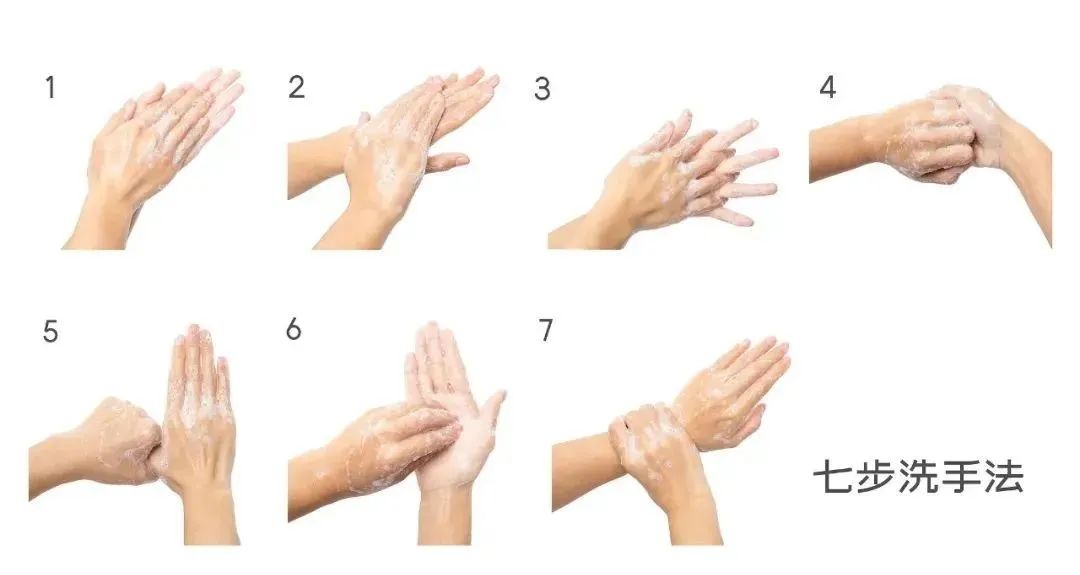 1

2

3

4

5

6

7

七步洗手法