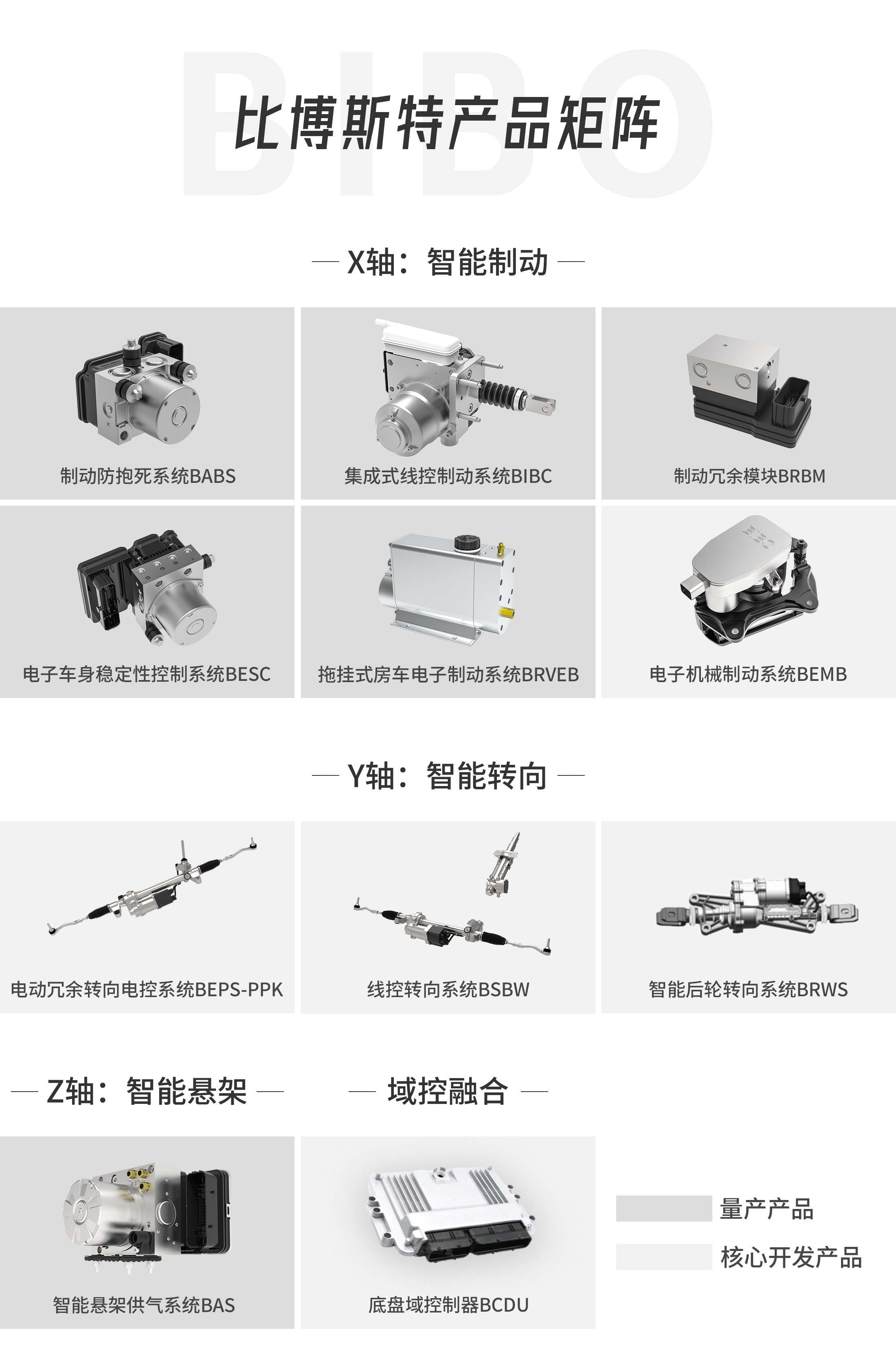 BIBO

比博斯特产品矩阵

— X轴：智能制动 —

制动防抱死系统BABS

集成式线控制动系统BIBC

制动冗余模块BRBM

电子车身稳定性控制系统BESC

拖挂式房车电子制动系统BRVEB

电子机械制动系统BEMB

— Y轴：智能转向 —

电动冗余转向电控系统BEPS-PPK

线控转向系统BSBW

智能后轮转向系统BRWS

— Z轴：智能悬架 —

— 域控融合 —

智能悬架供气系统BAS

底盘域控制器BCDU

量产产品

核心开发产品