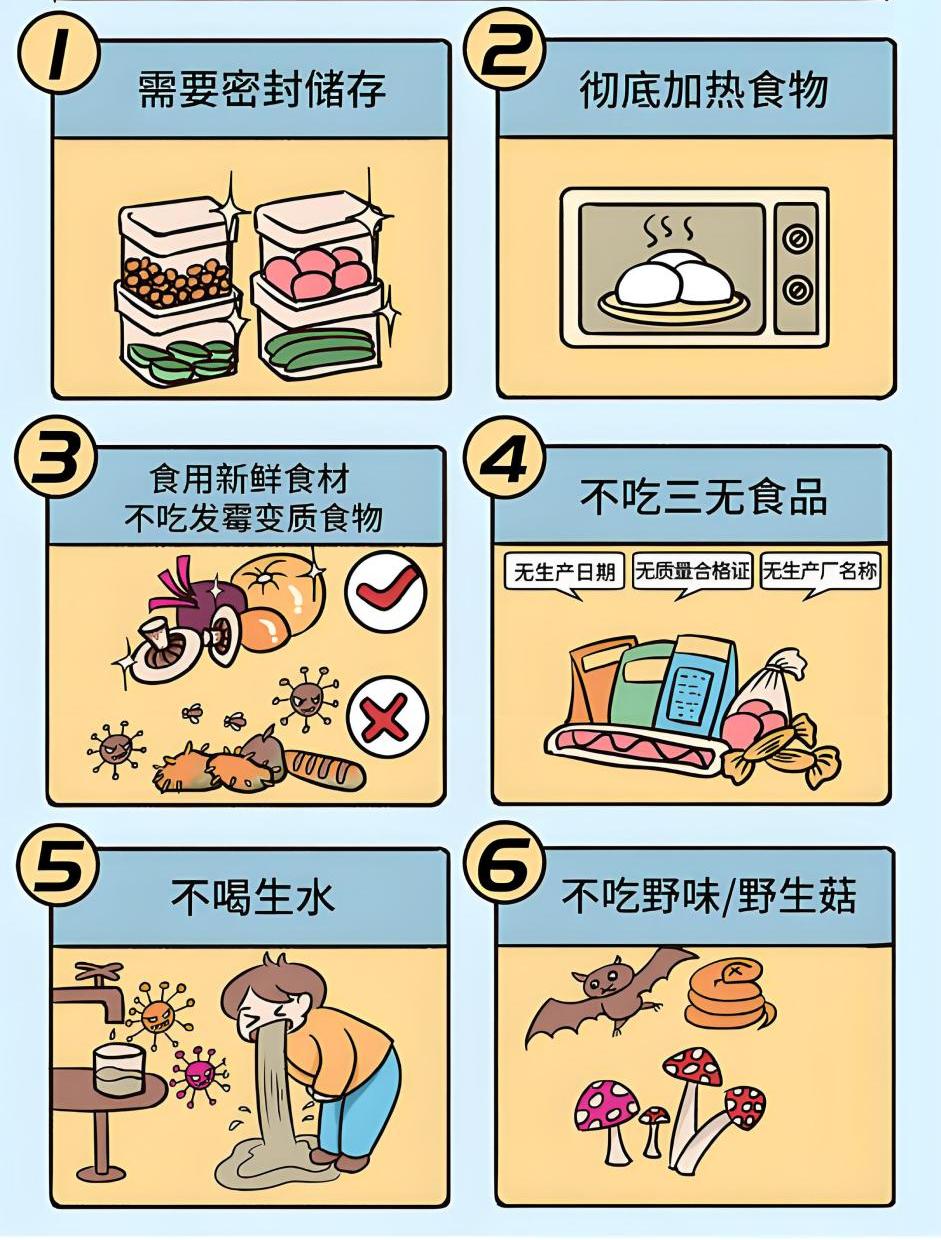 1
需要密封储存

2
彻底加热食物

3
食用新鲜食材
不吃发霉变质食物

4
不吃三无食品

无生产日期
无质量合格证
无生产厂名称

5
不喝生水

6
不吃野味/野生菇