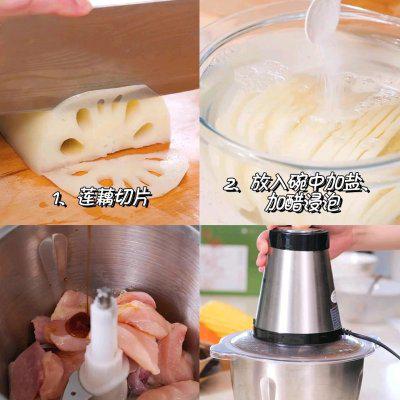 1、莲藕切片

2、放入碗中加盐、加醋浸泡