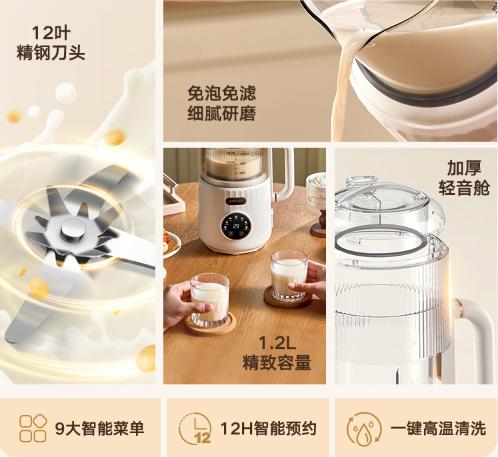 12叶
精钢刀头

免泡免滤
细腻研磨

加厚
轻音舱

1.2L
精致容量

9大智能菜单

12

12H智能预约

一键高温清洗