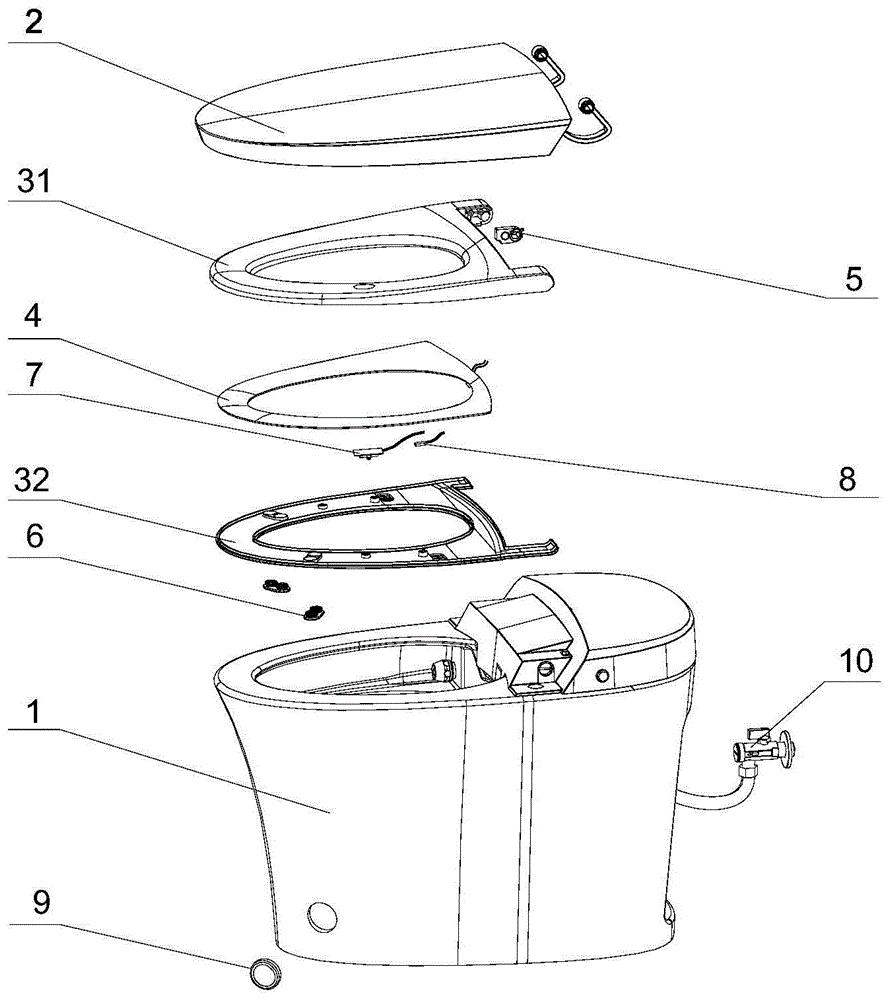 2
31
5
4
7
8
32
6
10
1
9