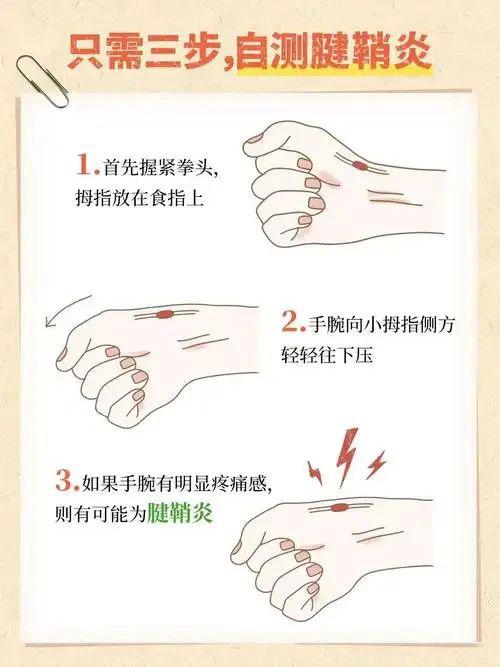 只需三步,自测腱鞘炎

1.首先握紧拳头,拇指放在食指上

2.手腕向小拇指侧方轻轻往下压

3.如果手腕有明显疼痛感,则有可能为腱鞘炎