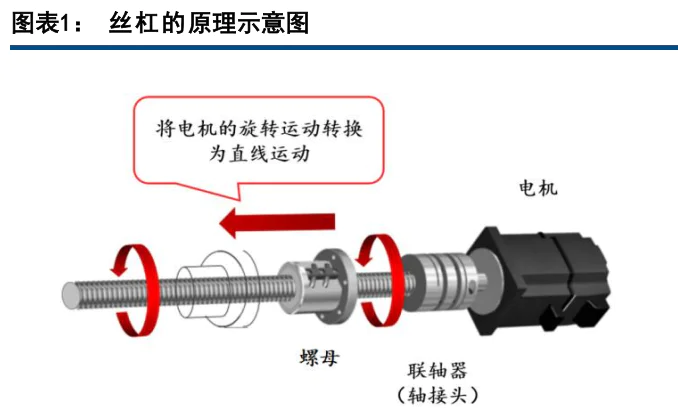 图表1： 丝杠的原理示意图

将电机的旋转运动转换为直线运动

电机

螺母

联轴器
（轴接头）