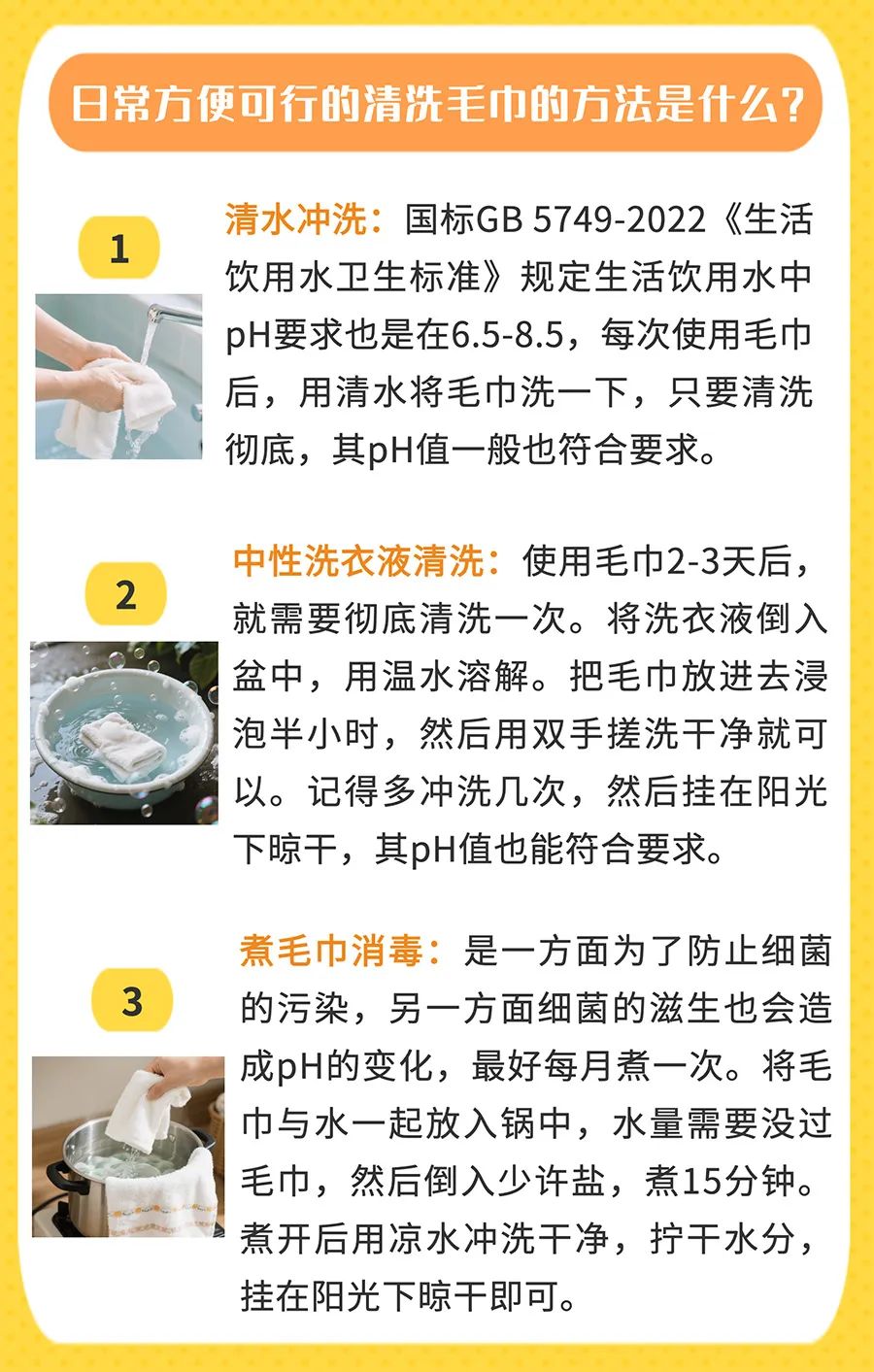 日常方便可行的清洗毛巾的方法是什么？

1

清水冲洗：国标GB 5749-2022《生活饮用水卫生标准》规定生活饮用水中pH要求也是在6.5-8.5，每次使用毛巾后，用清水将毛巾洗一下，只要清洗彻底，其pH值一般也符合要求。

2

中性洗衣液清洗：使用毛巾2-3天后，就需要彻底清洗一次。将洗衣液倒入盆中，用温水溶解。把毛巾放进去浸泡半小时，然后用双手搓洗干净就可以。记得多冲洗几次，然后挂在阳光下晾干，其pH值也能符合要求。

3

煮毛巾消毒：是一方面为了防止细菌的污染，另一方面细菌的滋生也会造成pH的变化，最好每月煮一次。将毛巾与水一起放入锅中，水量需要没过毛巾，然后倒入少许盐，煮15分钟。煮开后用凉水冲洗干净，拧干水分，挂在阳光下晾干即可。