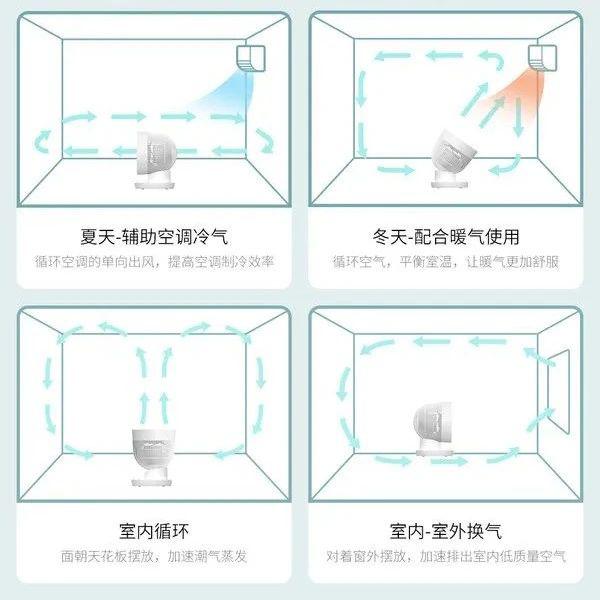 夏天-辅助空调冷气
循环空调的单向出风，提高空调制冷效率

冬天-配合暖气使用
循环空气，平衡室温，让暖气更加舒服

室内循环
面朝天花板摆放，加速潮气蒸发

室内-室外换气
对着窗外摆放，加速排出室内低质量空气