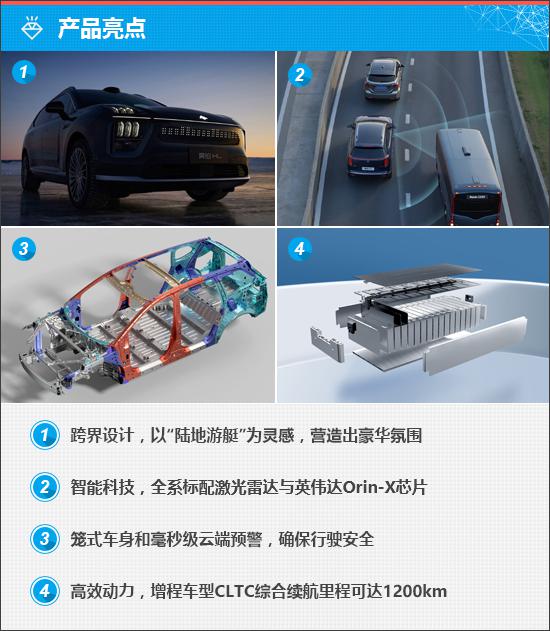 产品亮点

1

2

3

4

1 跨界设计，以“陆地游艇”为灵感，营造出豪华氛围

2 智能科技，全系标配激光雷达与英伟达Orin-X芯片

3 笼式车身和毫秒级云端预警，确保行驶安全

4 高效动力，增程车型CLTC综合续航里程可达1200km