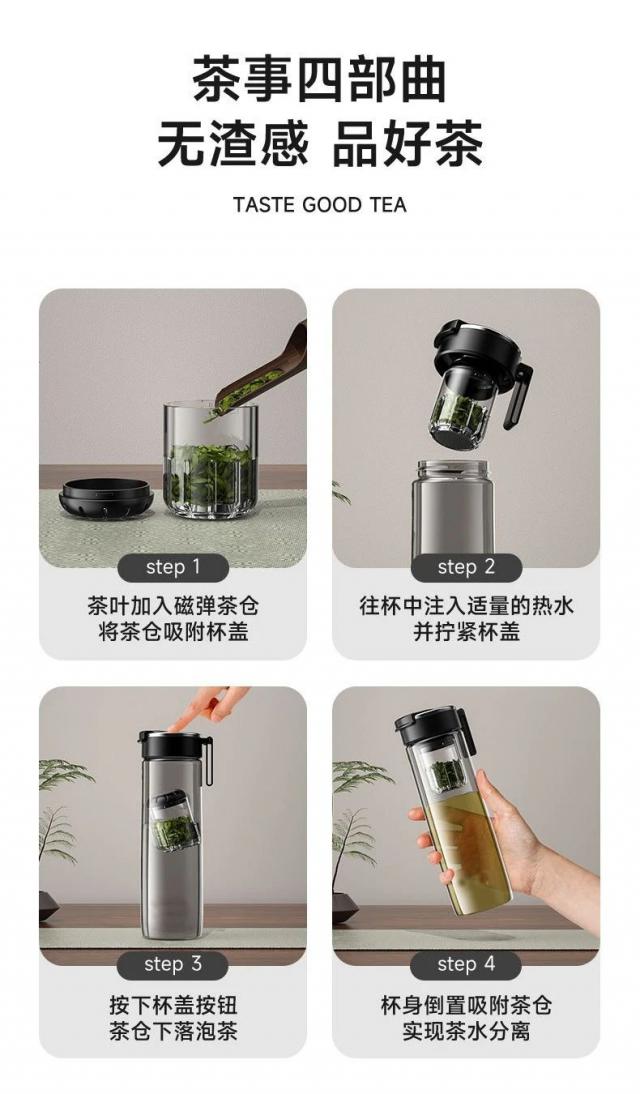 茶事四部曲
无渣感 品好茶

TASTE GOOD TEA

step 1
茶叶加入磁弹茶仓
将茶仓吸附杯盖

step 2
往杯中注入适量的热水
并拧紧杯盖

step 3
按下杯盖按钮
茶仓下落泡茶

step 4
杯身倒置吸附茶仓
实现茶水分离