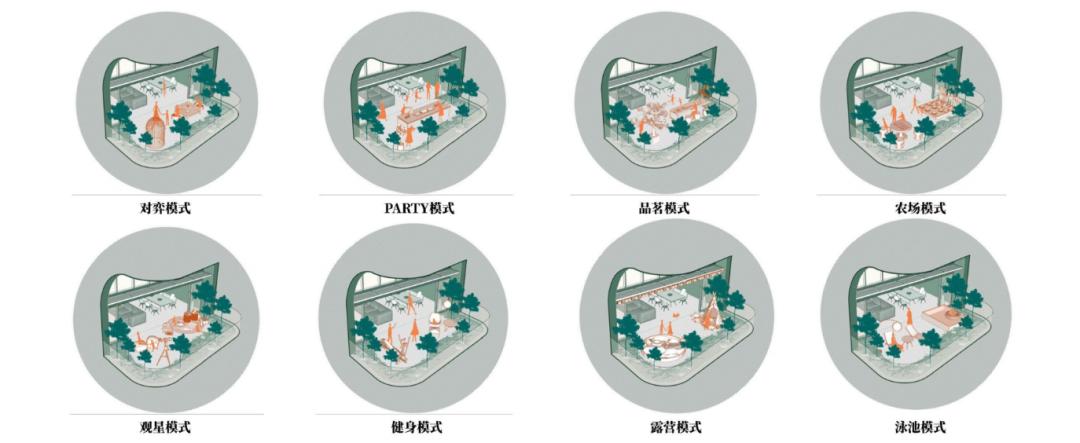 对弈模式

PARTY模式

品茗模式

农场模式

观星模式

健身模式

露营模式

泳池模式