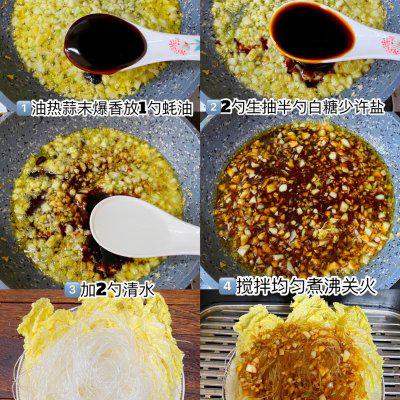 1 油热蒜末爆香放1勺蚝油

2 2勺生抽半勺白糖少许盐

3 加2勺清水

4 搅拌均匀煮沸关火