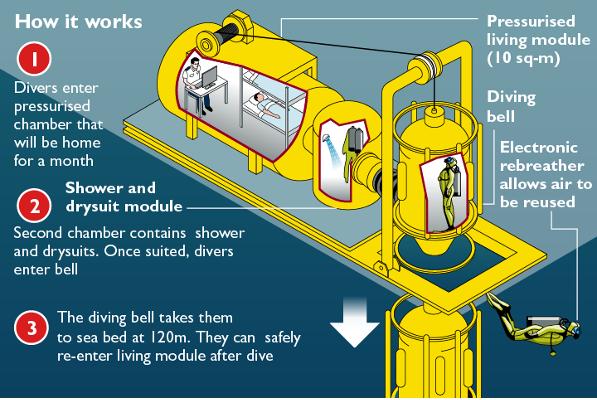 How it works

1

Divers enter pressurised chamber that will be home for a month

2

Shower and drysuit module

Second chamber contains shower and drysuits. Once suited, divers enter bell

3

The diving bell takes them to sea bed at 120m. They can safely re-enter living module after dive

Pressurised living module (10 sq-m)

Diving bell

Electronic rebreather allows air to be reused