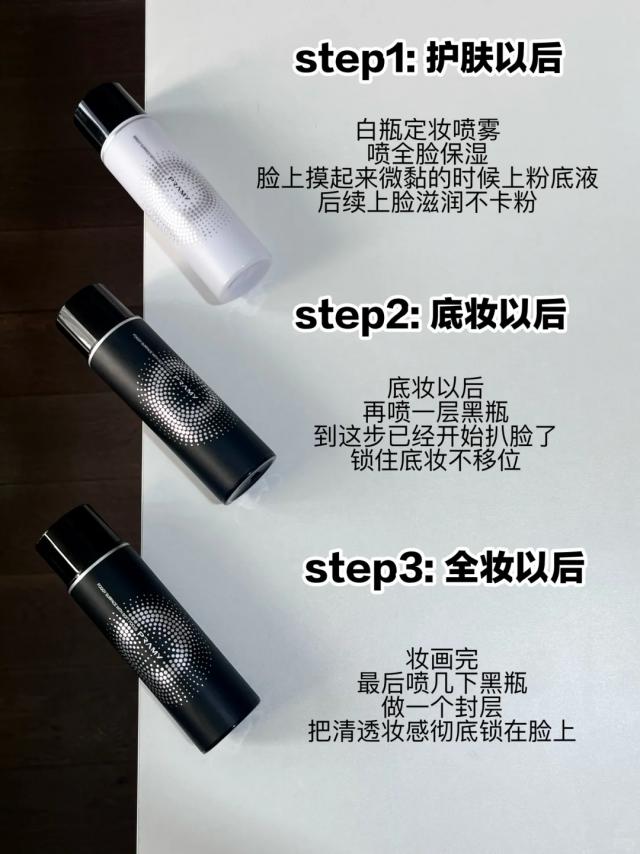 step1: 护肤以后

白瓶定妆喷雾
喷全脸保湿
脸上摸起来微黏的时候上粉底液
后续上脸滋润不卡粉

step2: 底妆以后

底妆以后
再喷一层黑瓶
到这步已经开始扒脸了
锁住底妆不移位

step3: 全妆以后

妆画完
最后喷几下黑瓶
做一个封层
把清透妆感彻底锁在脸上