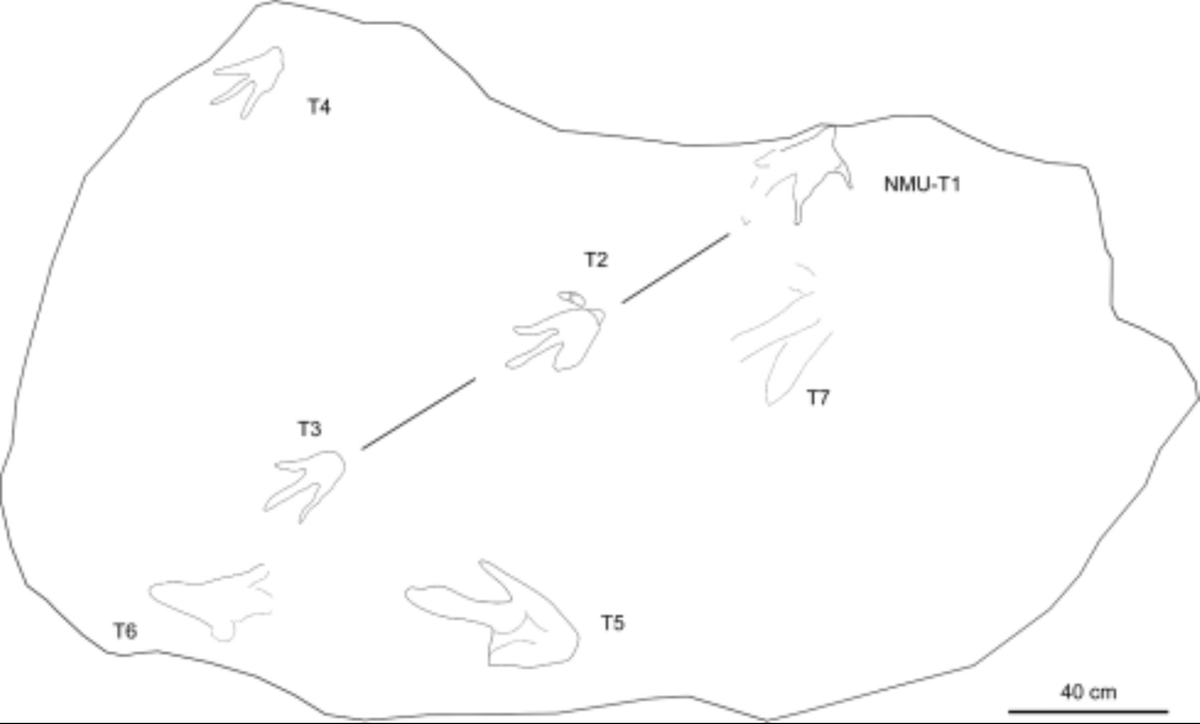 T4

NMU-T1

T2

T7

T3

T6

T5

40 cm