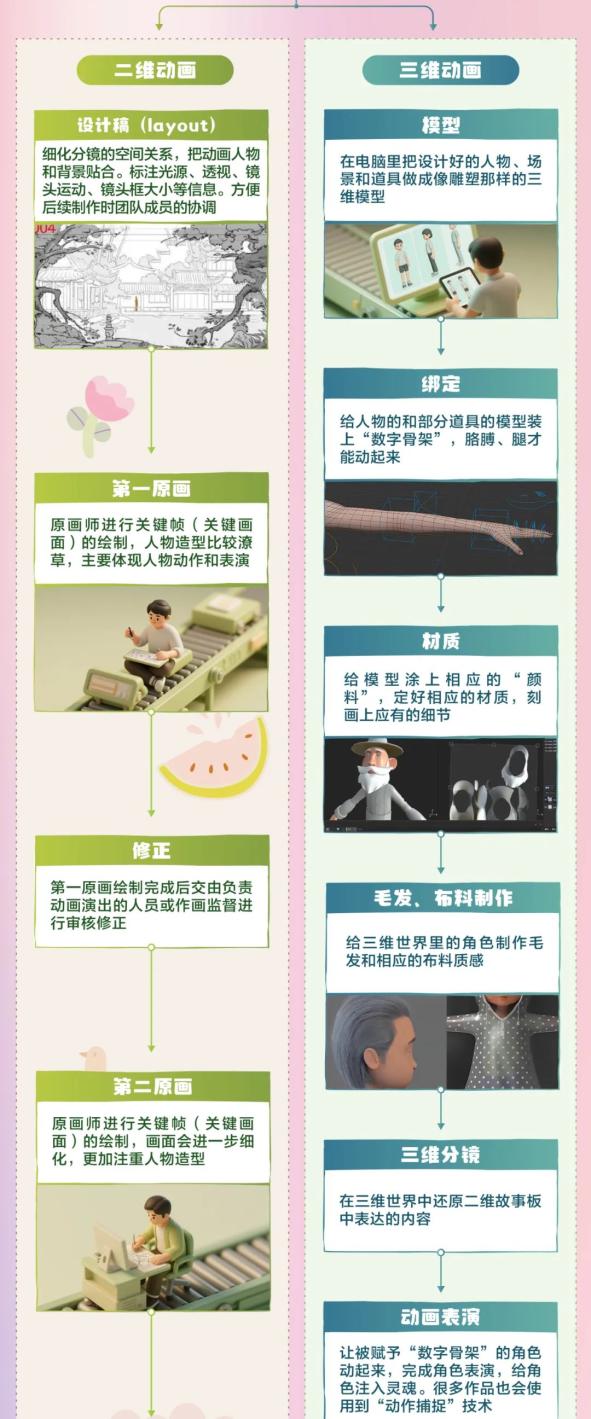 二维动画

设计稿（layout）

细化分镜的空间关系，把动画人物和背景贴合。标注光源、透视、镜头运动、镜头框大小等信息。方便后续制作时团队成员的协调

JU4

第一原画

原画师进行关键帧（关键画面）的绘制，人物造型比较潦草，主要体现人物动作和表演

修正

第一原画绘制完成后交由负责动画演出的人员或作画监督进行审核修正

第二原画

原画师进行关键帧（关键画面）的绘制，画面会进一步细化，更加注重人物造型

三维动画

模型

在电脑里把设计好的人物、场景和道具做成像雕塑那样的三维模型

绑定

给人物的和部分道具的模型装上“数字骨架”，胳膊、腿才能动起来

材质

给模型涂上相应的“颜料”，定好相应的材质，刻画上应有的细节

毛发、布料制作

给三维世界里的角色制作毛发和相应的布料质感

三维分镜

在三维世界中还原二维故事板中表达的内容

动画表演

让被赋予“数字骨架”的角色动起来，完成角色表演，给角色注入灵魂。很多作品也会使用到“动作捕捉”技术