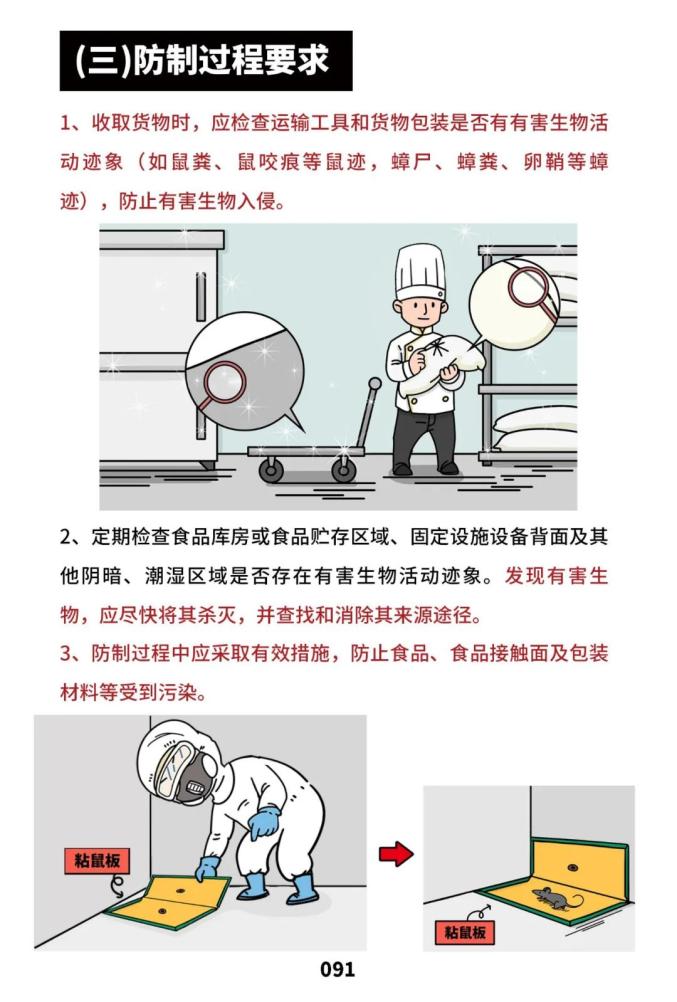 (三)防制过程要求

1、收取货物时，应检查运输工具和货物包装是否有有害生物活动迹象（如鼠粪、鼠咬痕等鼠迹，蟑尸、蟑粪、卵鞘等蟑迹），防止有害生物入侵。

2、定期检查食品库房或食品贮存区域、固定设施设备背面及其他阴暗、潮湿区域是否存在有害生物活动迹象。发现有害生物，应尽快将其杀灭，并查找和消除其来源途径。

3、防制过程中应采取有效措施，防止食品、食品接触面及包装材料等受到污染。

粘鼠板

粘鼠板

091