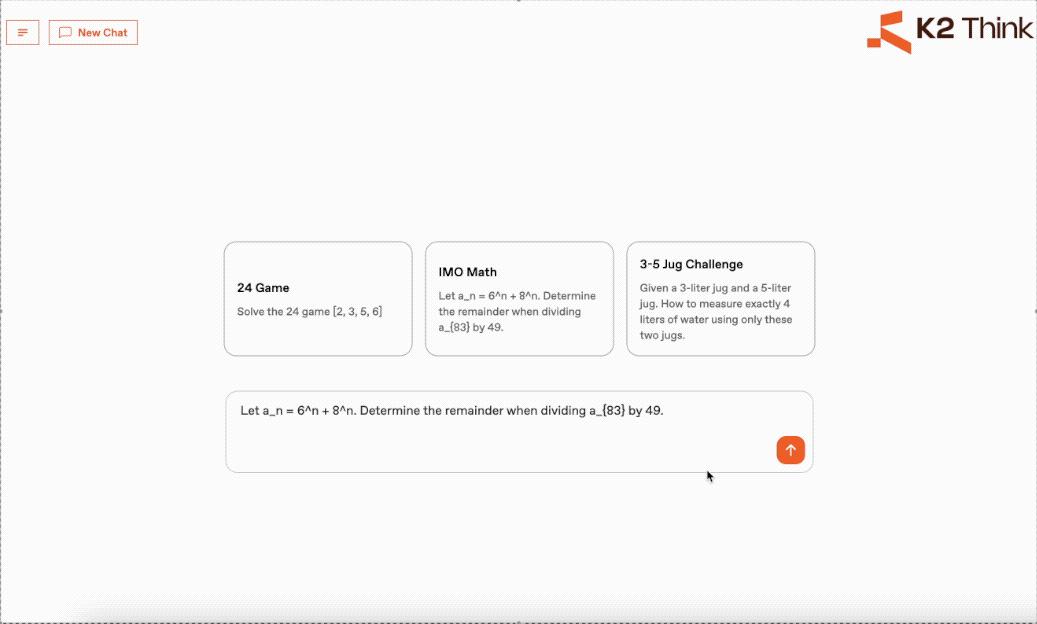 New Chat

K2 Think

24 Game

Solve the 24 game [2, 3, 5, 6]

IMO Math

Let a_n = 6^n + 8^n. Determine the remainder when dividing a_{83} by 49.

3-5 Jug Challenge

Given a 3-liter jug and a 5-liter jug. How to measure exactly 4 liters of water using only these two jugs.

Let a_n = 6^n + 8^n. Determine the remainder when dividing a_{83} by 49.