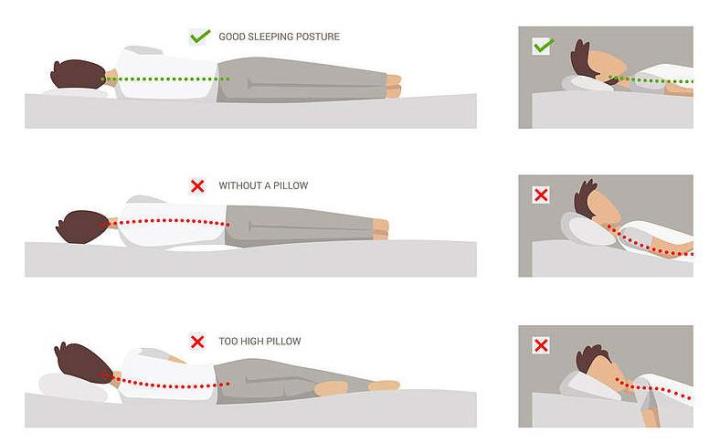 GOOD SLEEPING POSTURE

WITHOUT A PILLOW

TOO HIGH PILLOW