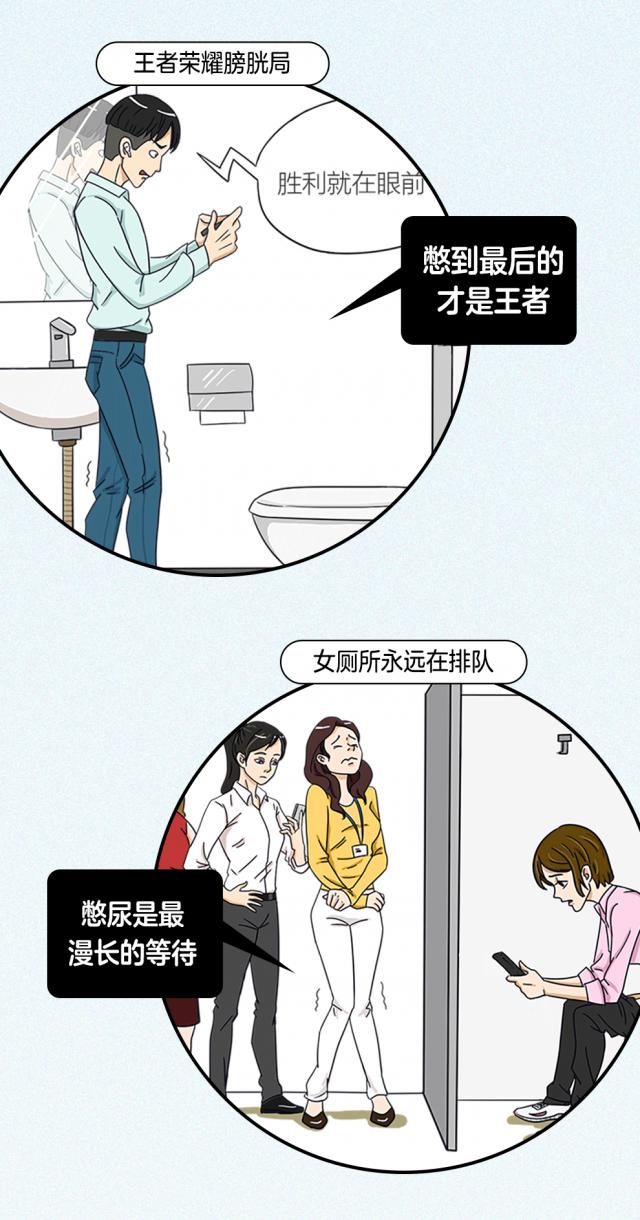 王者荣耀膀胱局

胜利就在眼前

憋到最后的才是王者

女厕所永远在排队

憋尿是最漫长的等待