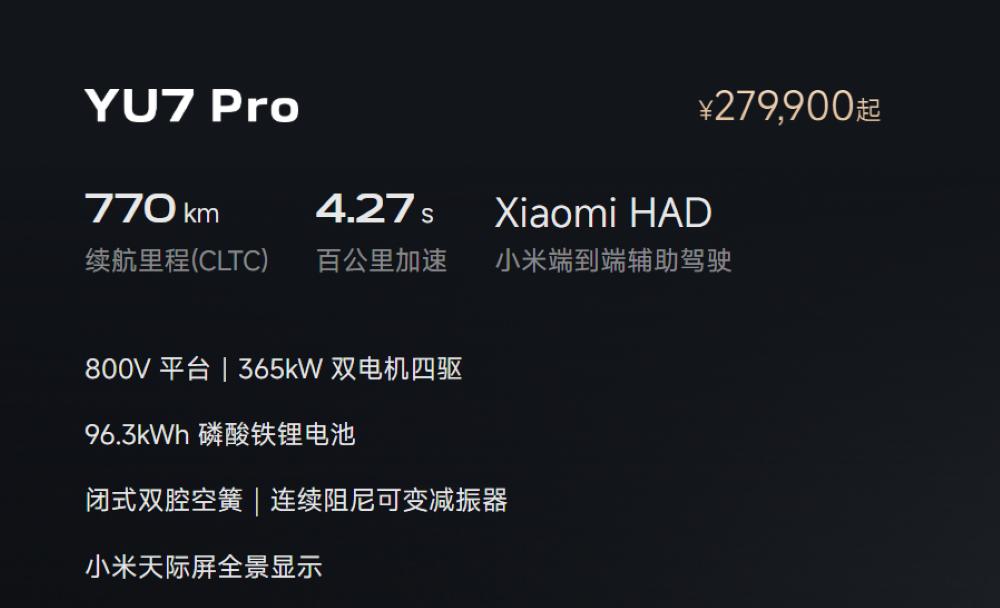 YU7 Pro

¥279,900起

770 km
续航里程(CLTC)

4.27 s
百公里加速

Xiaomi HAD
小米端到端辅助驾驶

800V 平台 | 365kW 双电机四驱

96.3kWh 磷酸铁锂电池

闭式双腔空簧 | 连续阻尼可变减振器

小米天际屏全景显示