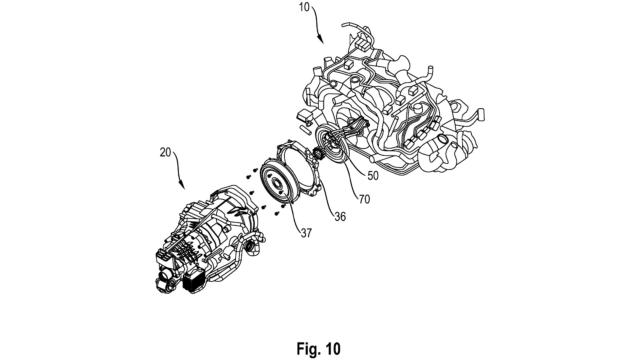 10

20

50

70

36

37

Fig. 10