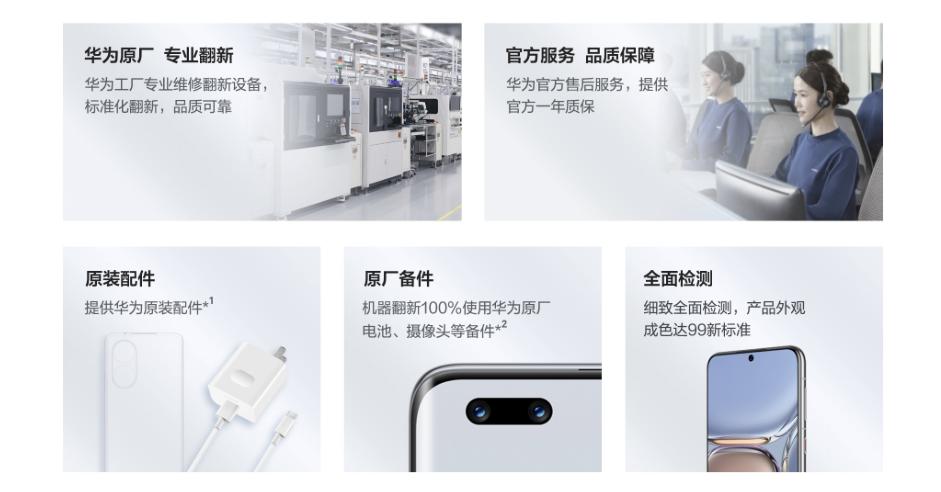 华为原厂 专业翻新

华为工厂专业维修翻新设备，标准化翻新，品质可靠

官方服务 品质保障

华为官方售后服务，提供官方一年质保

原装配件

提供华为原装配件*$^1$

原厂备件

机器翻新100%使用华为原厂电池、摄像头等备件*$^2$

全面检测

细致全面检测，产品外观成色达99新标准