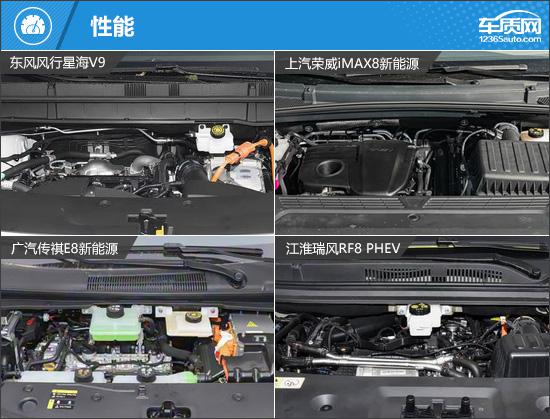 性能

车质网
12365auto.com

东风风行星海V9

上汽荣威iMAX8新能源

广汽传祺E8新能源

江淮瑞风RF8 PHEV