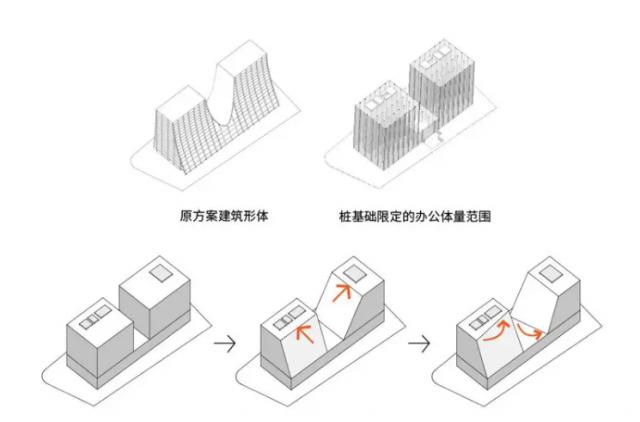 原方案建筑形体

桩基础限定的办公体量范围