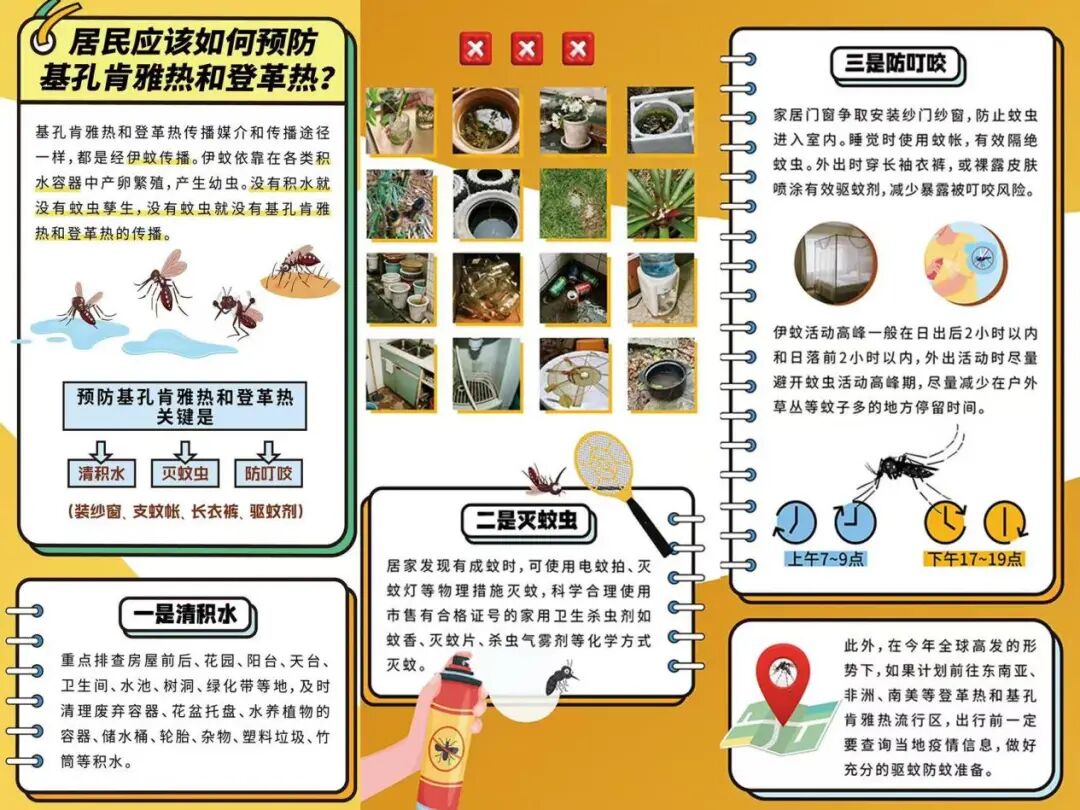 居民应该如何预防基孔肯雅热和登革热？

基孔肯雅热和登革热传播媒介和传播途径一样，都是经伊蚊传播。伊蚊依靠在各类积水容器中产卵繁殖，产生幼虫。没有积水就没有蚊虫孳生，没有蚊虫就没有基孔肯雅热和登革热的传播。

预防基孔肯雅热和登革热关键是

清积水　灭蚊虫　防叮咬

（装纱窗、支蚊帐、长衣裤、驱蚊剂）

一是清积水

重点排查房屋前后、花园、阳台、天台、卫生间、水池、树洞、绿化带等地，及时清理废弃容器、花盆托盘、水养植物的容器、储水桶、轮胎、杂物、塑料垃圾、竹筒等积水。

二是灭蚊虫

居家发现有成蚊时，可使用电蚊拍、灭蚊灯等物理措施灭蚊，科学合理使用市售有合格证号的家用卫生杀虫剂如蚊香、灭蚊片、杀虫气雾剂等化学方式灭蚊。

三是防叮咬

家居门窗争取安装纱门纱窗，防止蚊虫进入室内。睡觉时使用蚊帐，有效隔绝蚊虫。外出时穿长袖衣裤，或裸露皮肤喷涂有效驱蚊剂，减少暴露被叮咬风险。

伊蚊活动高峰一般在日出后2小时以内和日落前2小时以内，外出活动时尽量避开蚊虫活动高峰期，尽量减少在户外草丛等蚊子多的地方停留时间。

上午7~9点　下午17~19点

此外，在今年全球高发的形势下，如果计划前往东南亚、非洲、南美等登革热和基孔肯雅热流行区，出行前一定要查询当地疫情信息，做好充分的驱蚊防蚊准备。