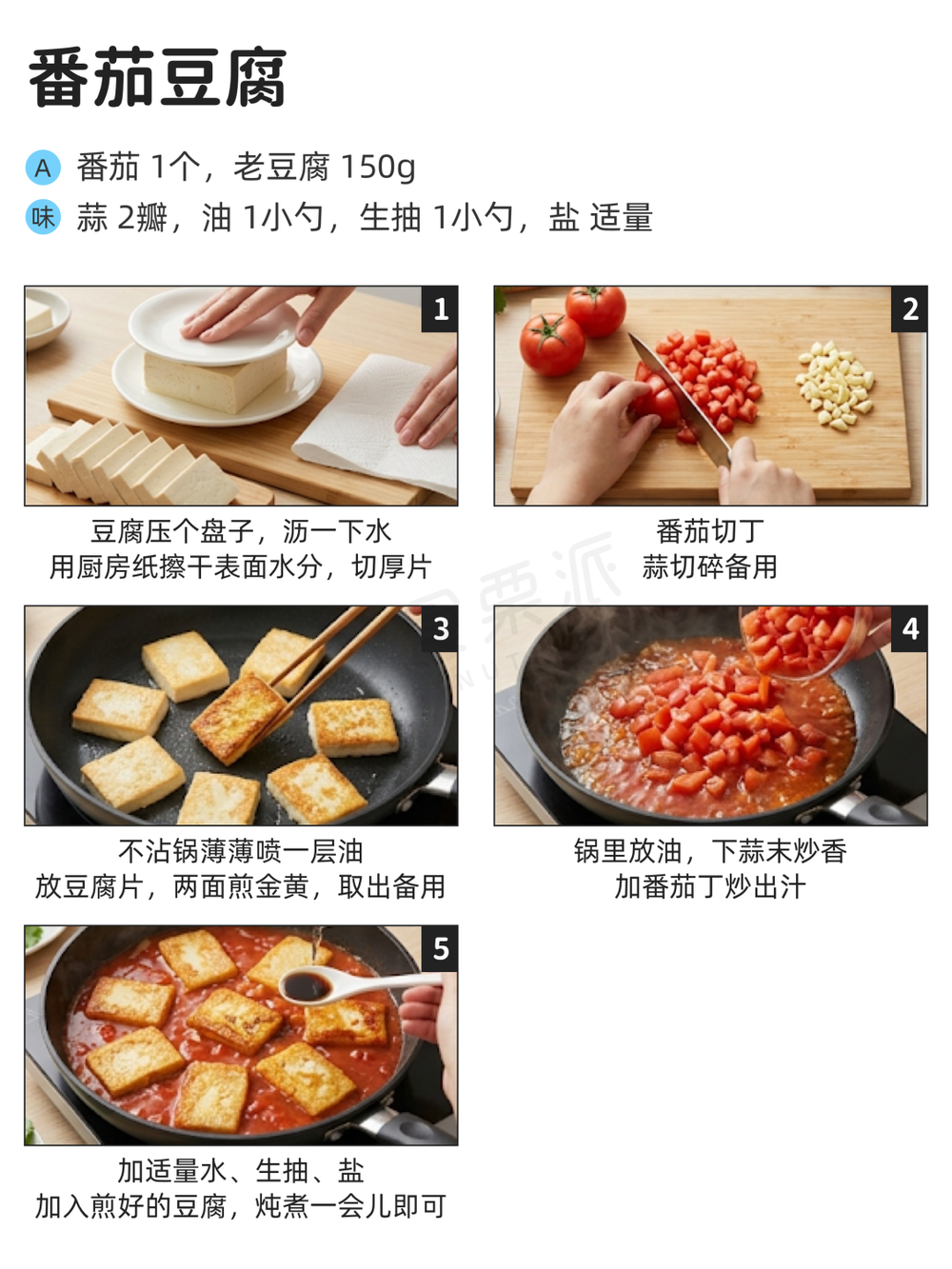 番茄豆腐

A 番茄 1个，老豆腐 150g
味 蒜 2瓣，油 1小勺，生抽 1小勺，盐 适量

1
豆腐压个盘子，沥一下水
用厨房纸擦干表面水分，切厚片

2
番茄切丁
蒜切碎备用

3
不沾锅薄薄喷一层油
放豆腐片，两面煎金黄，取出备用

4
锅里放油，下蒜末炒香
加番茄丁炒出汁

5
加适量水、生抽、盐
加入煎好的豆腐，炖煮一会儿即可